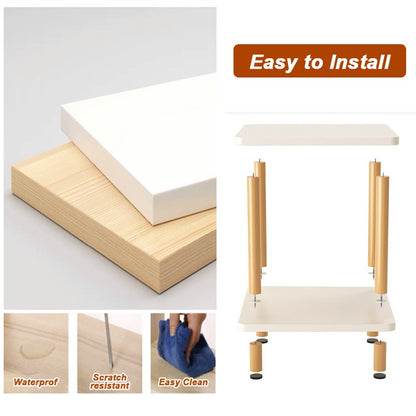 Easy to Install

Waterprof

Scratch resistant

Easy Clean