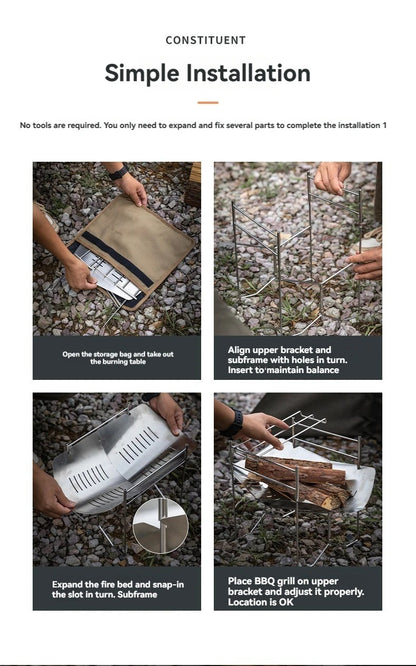 CONSTITUENT

Simple Installation

No tools are required. You only need to expand and fix several parts to complete the installation 1

Open the storage bag and take out the burning table

Align upper bracket and subframe with holes in turn. Insert to maintain balance

Expand the fire bed and snap-in the slot in turn. Subframe

Place BBQ grill on upper bracket and adjust it properly. Location is OK