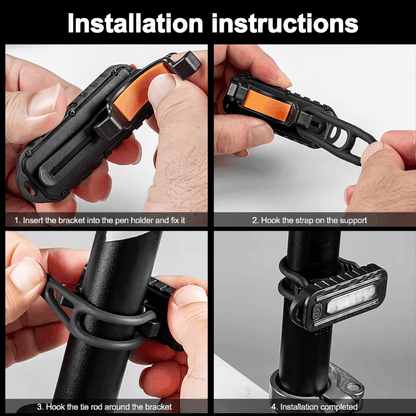 Installation instructions

1. Insert the bracket into the pen holder and fix it

2. Hook the strap on the support

3. Hook the tie rod around the bracket

4. Installation completed