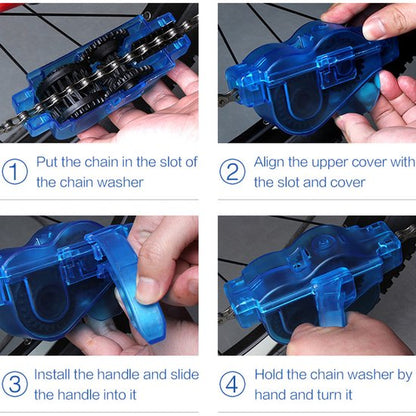 1 Put the chain in the slot of the chain washer

2 Align the upper cover with the slot and cover

3 Install the handle and slide the handle into it

4 Hold the chain washer by hand and turn it