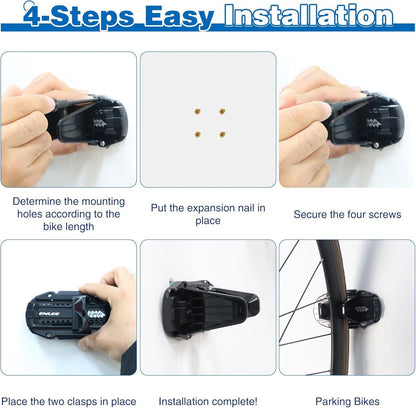 4-Steps Easy Installation

Determine the mounting holes according to the bike length

Put the expansion nail in place

Secure the four screws

ENLEE

Place the two clasps in place

Installation complete!

Parking Bikes