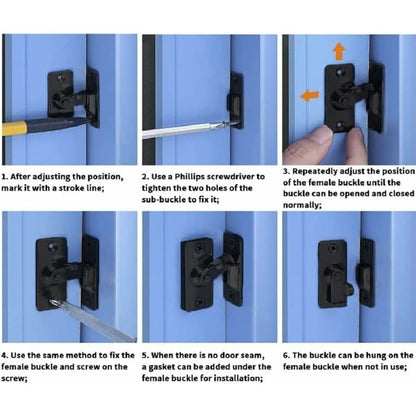 1. After adjusting the position, mark it with a stroke line;

2. Use a Phillips screwdriver to tighten the two holes of the sub-buckle to fix it;

3. Repeatedly adjust the position of the female buckle until the buckle can be opened and closed normally;

4. Use the same method to fix the female buckle and screw on the screw;

5. When there is no door seam, a gasket can be added under the female buckle for installation;

6. The buckle can be hung on the female buckle when not in use;