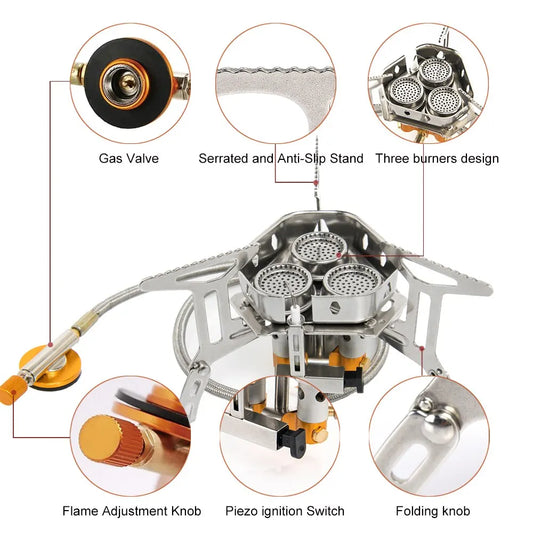 Gas Valve

Serrated and Anti-Slip Stand

Three burners design

Flame Adjustment Knob

Piezo ignition Switch

Folding knob