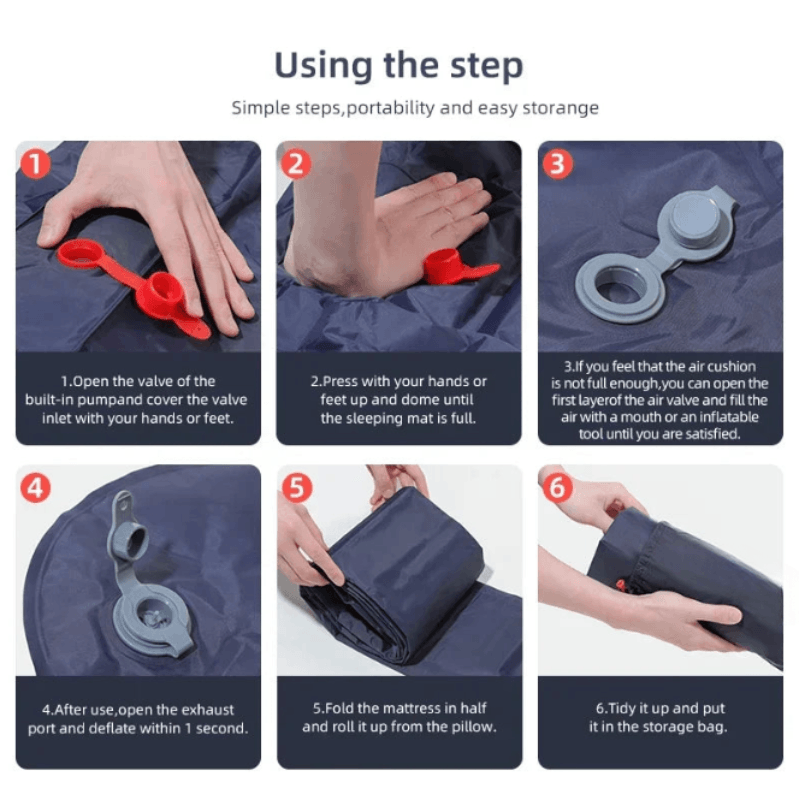 Using the step

Simple steps,portability and easy storange

1

1.Open the valve of the built-in pumpand cover the valve inlet with your hands or feet.

2

2.Press with your hands or feet up and dome until the sleeping mat is full.

3

3.If you feel that the air cushion is not full enough,you can open the first layerof the air valve and fill the air with a mouth or an inflatable tool until you are satisfied.

4

4.After use,open the exhaust port and deflate within 1 second.

5

5.Fold the mattress in half and roll it up from the pillow.

6

6.Tidy it up and put it in the storage bag.