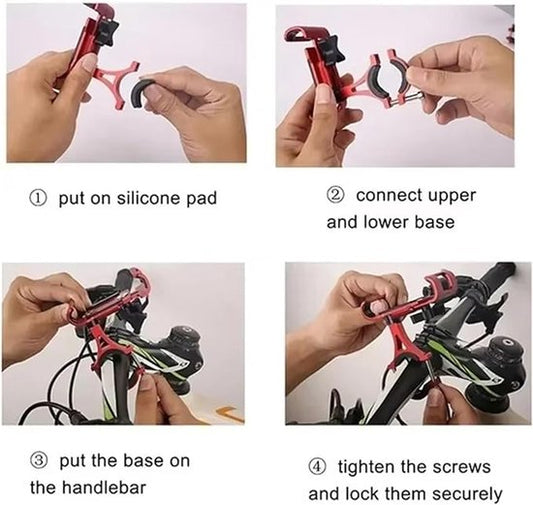 ① put on silicone pad

② connect upper and lower base

③ put the base on the handlebar

④ tighten the screws and lock them securely